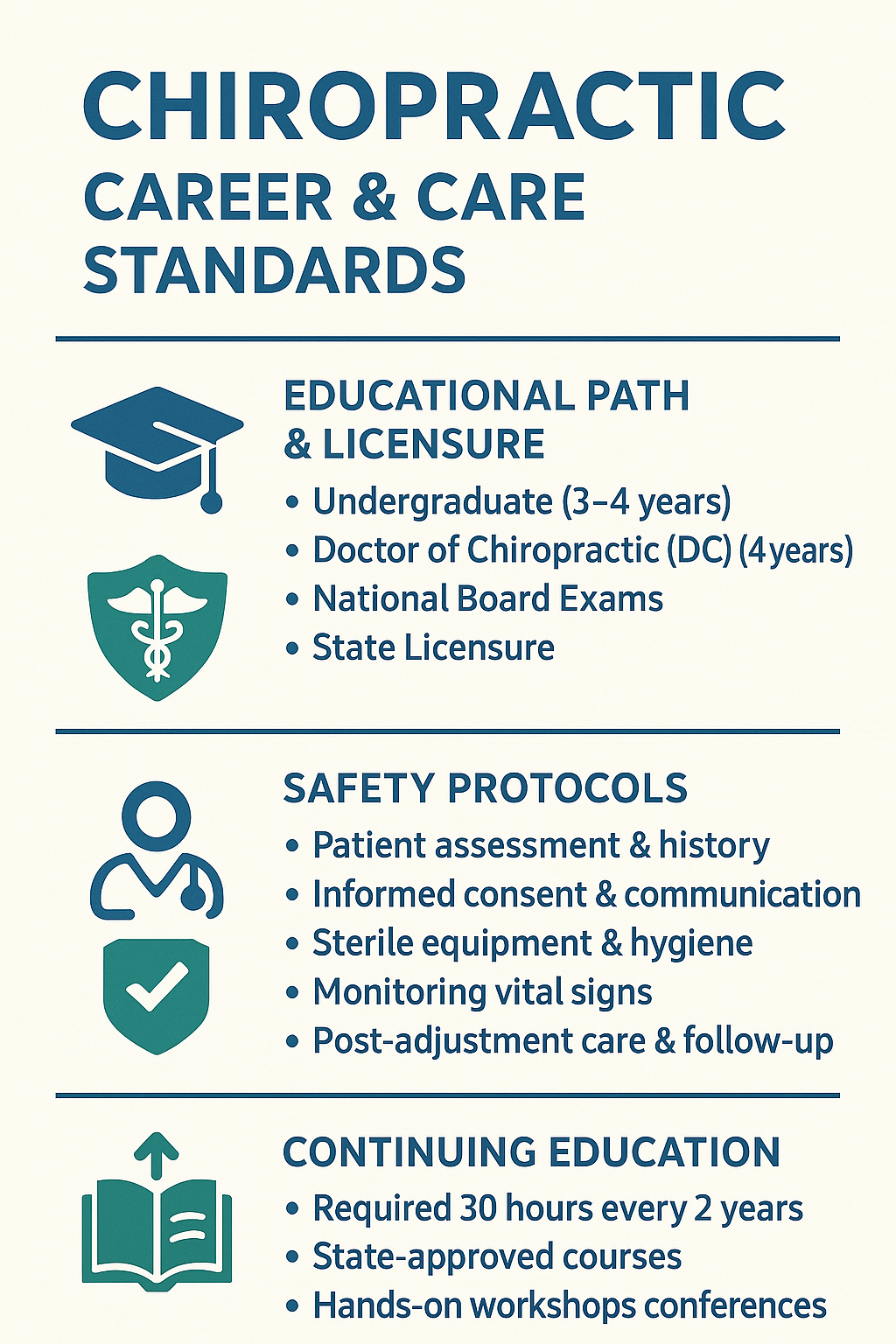 CHIROPRACTIC
CAREER & CARE STANDARDS

EDUCATIONAL PATH & LICENSURE
• Undergraduate (3–4 years)
• Doctor of Chiropractic (DC) (4 years)
• National Board Exams
• State Licensure

SAFETY PROTOCOLS
• Patient assessment & history
• Informed consent & communication
• Sterile equipment & hygiene
• Monitoring vital signs
• Post-adjustment care & follow-up

CONTINUING EDUCATION
• Required 30 hours every 2 years
• State-approved courses
• Hands-on workshops conferences